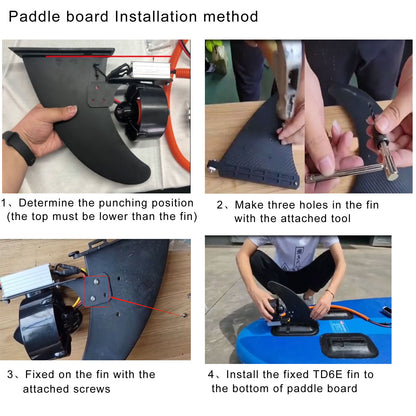 Paddle board Installation method

1、Determine the punching position (the top must be lower than the fin)

2、Make three holes in the fin with the attached tool

3、Fixed on the fin with the attached screws

4、Install the fixed TD6E fin to the bottom of paddle board