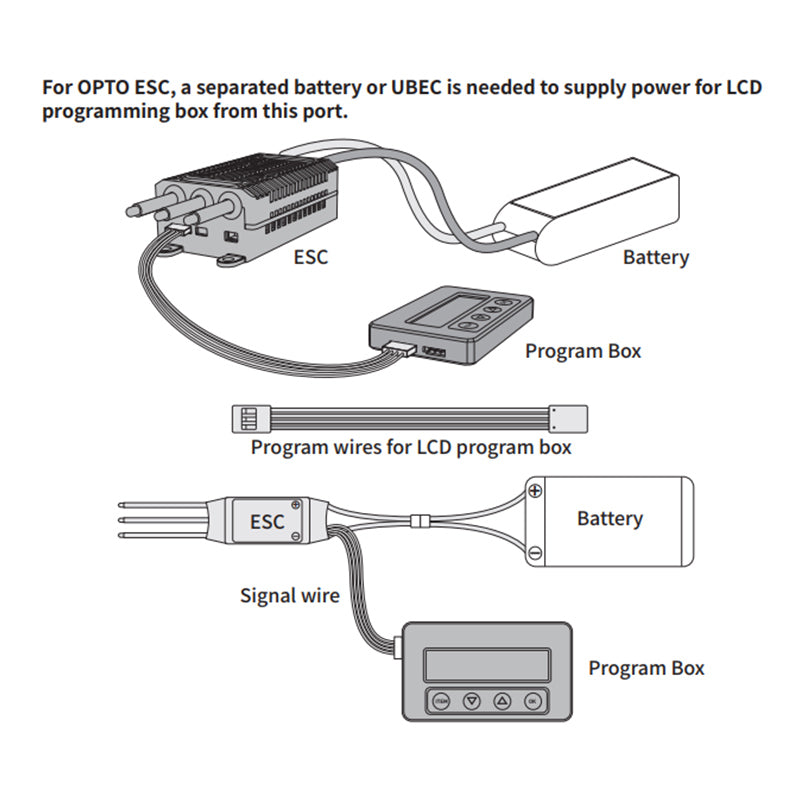 For OPTO ESC, a separated battery or UBEC is needed to supply power for LCD programming box from this port.

ESC

Battery

Program Box

Program wires for LCD program box

ESC

Battery

Signal wire

Program Box

ITEM

OK