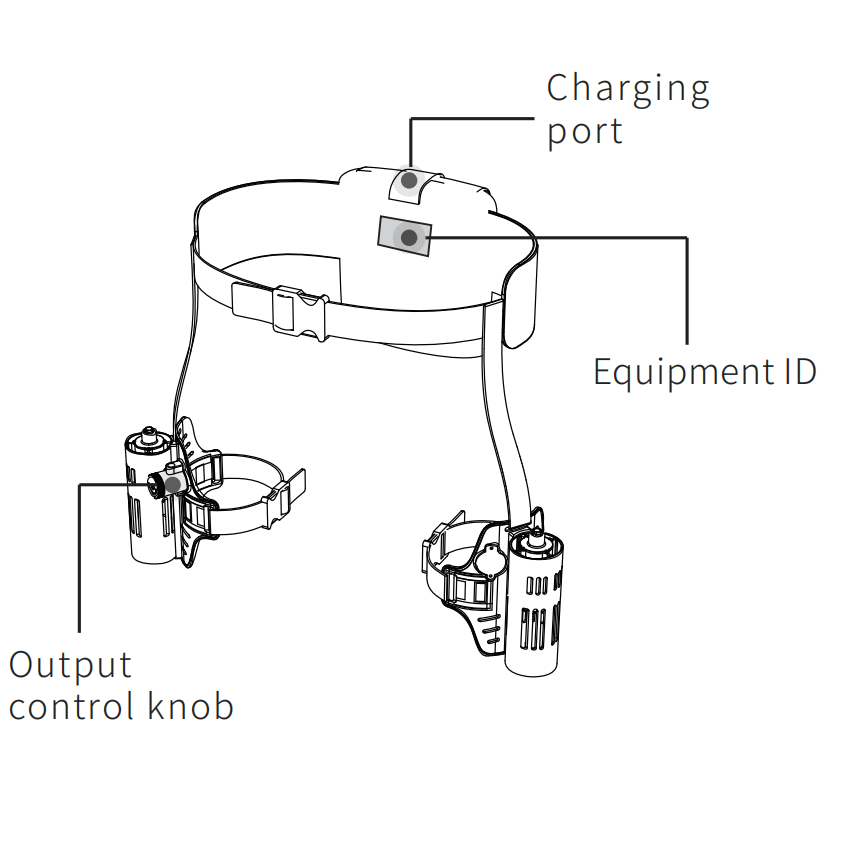 Charging port

Equipment ID

Output control knob