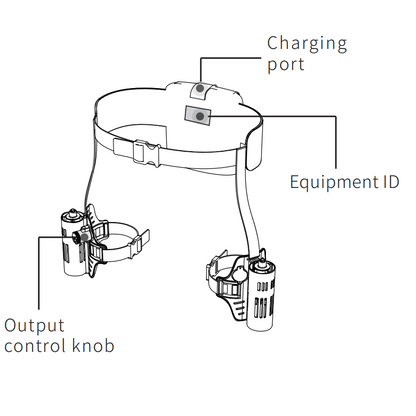 Charging port

Equipment ID

Output control knob