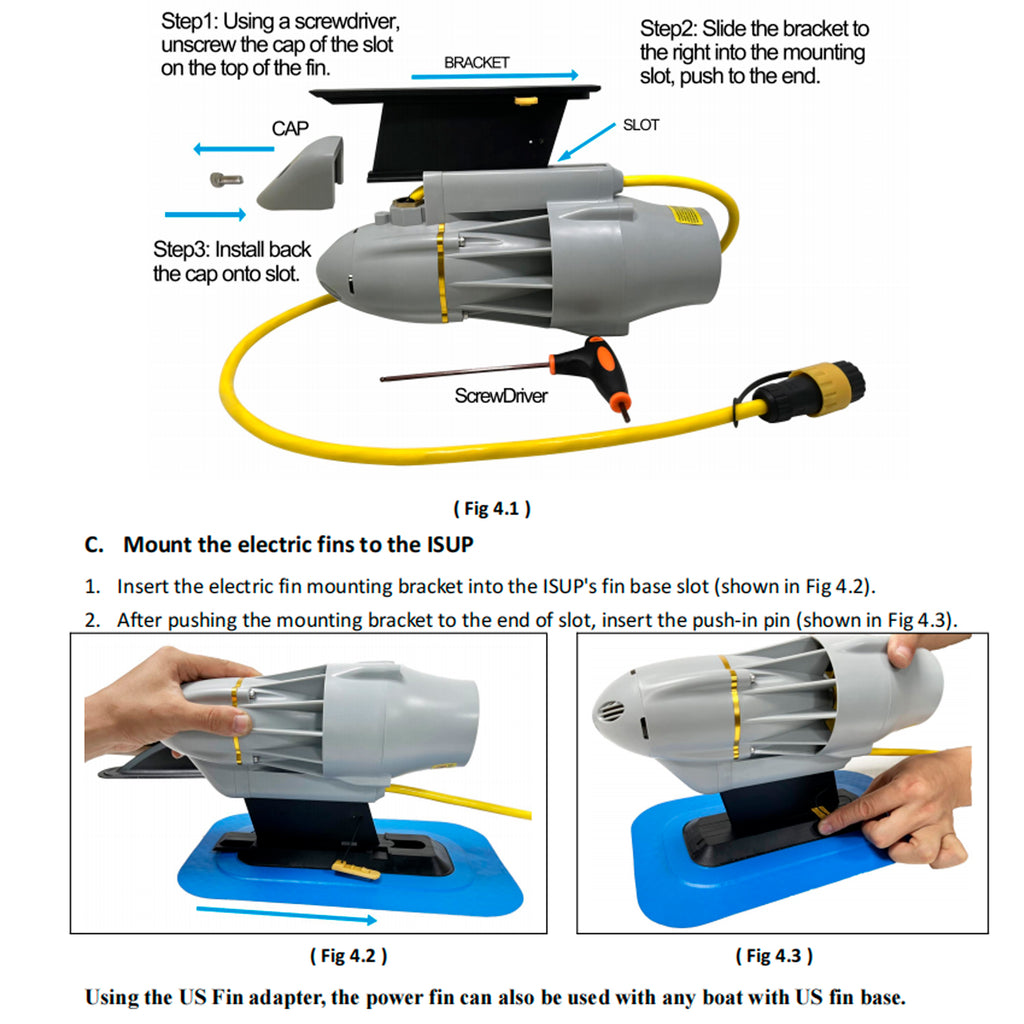 Step1: Using a screwdriver, unscrew the cap of the slot on the top of the fin.

BRACKET

Step2: Slide the bracket to the right into the mounting slot, push to the end.

CAP

SLOT

Step3: Install back the cap onto slot.

ScrewDriver

( Fig 4.1 )

C. Mount the electric fins to the ISUP

1. Insert the electric fin mounting bracket into the ISUP's fin base slot (shown in Fig 4.2).

2. After pushing the mounting bracket to the end of slot, insert the push-in pin (shown in Fig 4.3).

( Fig 4.2 )

( Fig 4.3 )

Using the US Fin adapter, the power fin can also be used with any boat with US fin base.